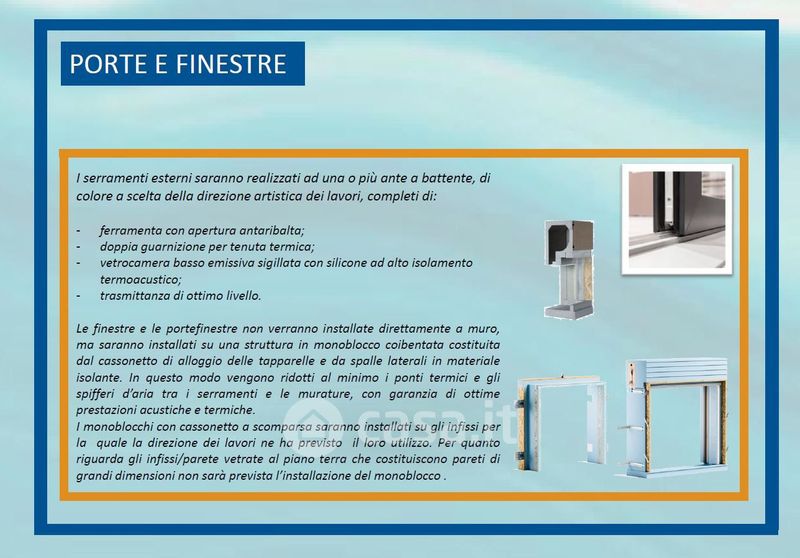 PORTE E FINESTRE

I serramenti esterni saranno realizzati ad una o più ante a battente, di colore a scelta della direzione artistica dei lavori, completi di:

- ferramenta con apertura antaribalta;
- doppia guarnizione per tenuta termica;
- vetrocamera basso emissiva sigillata con silicone ad alto isolamento termoacustico;
- trasmittanza di ottimo livello.

Le finestre e le portefinestre non verranno installate direttamente a muro, ma saranno installati su una struttura in monoblocco coibentata costituita dal cassonetto di alloggio delle tapparelle e da spalle laterali in materiale isolante. In questo modo vengono ridotti al minimo i ponti termici e gli spifferi d'aria tra i serramenti e le murature, con garanzia di ottime prestazioni acustiche e termiche.
I monoblocchi con cassonetto a scomparsa saranno installati su gli infissi per la quale la direzione dei lavori ne ha previsto il loro utilizzo. Per quanto riguarda gli infissi/parete vetrate al piano terra che costituiscono pareti di grandi dimensioni non sarà prevista l'installazione del monoblocco .

casa.it