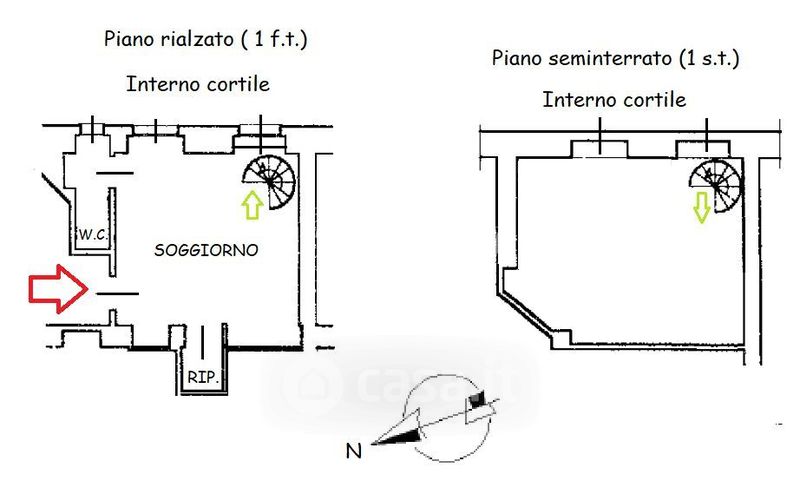 Piano rialzato ( 1 f.t.)

Interno cortile

W.C.

SOGGIORNO

RIP.

Piano seminterrato (1 s.t.)

Interno cortile

casa.it

N