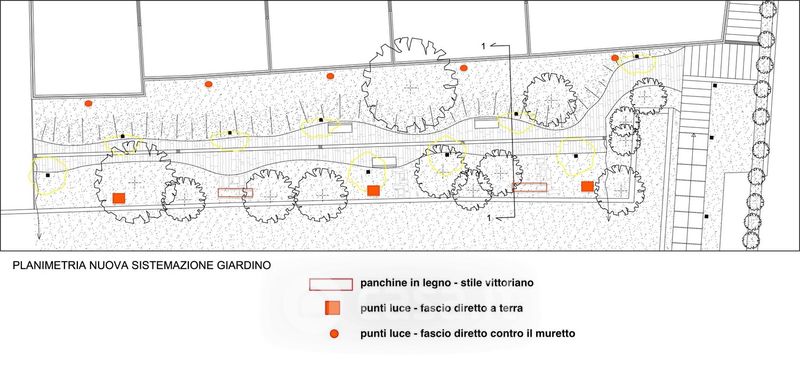 1

1

PLANIMETRIA NUOVA SISTEMAZIONE GIARDINO

panchine in legno - stile vittoriano

punti luce - fascio diretto a terra

punti luce - fascio diretto contro il muretto