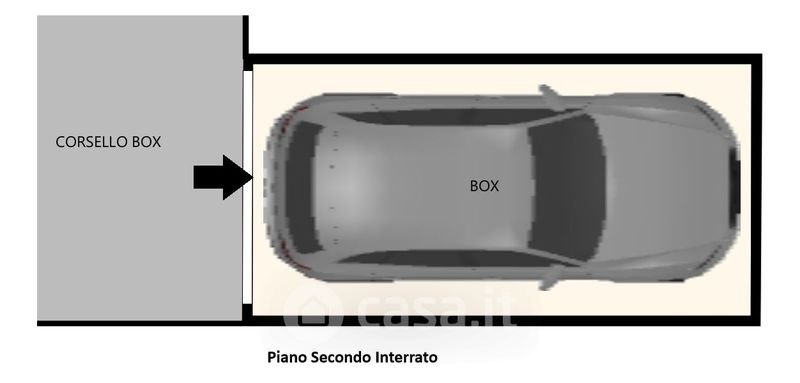 CORSELLO BOX

BOX

casa.it

Piano Secondo Interrato